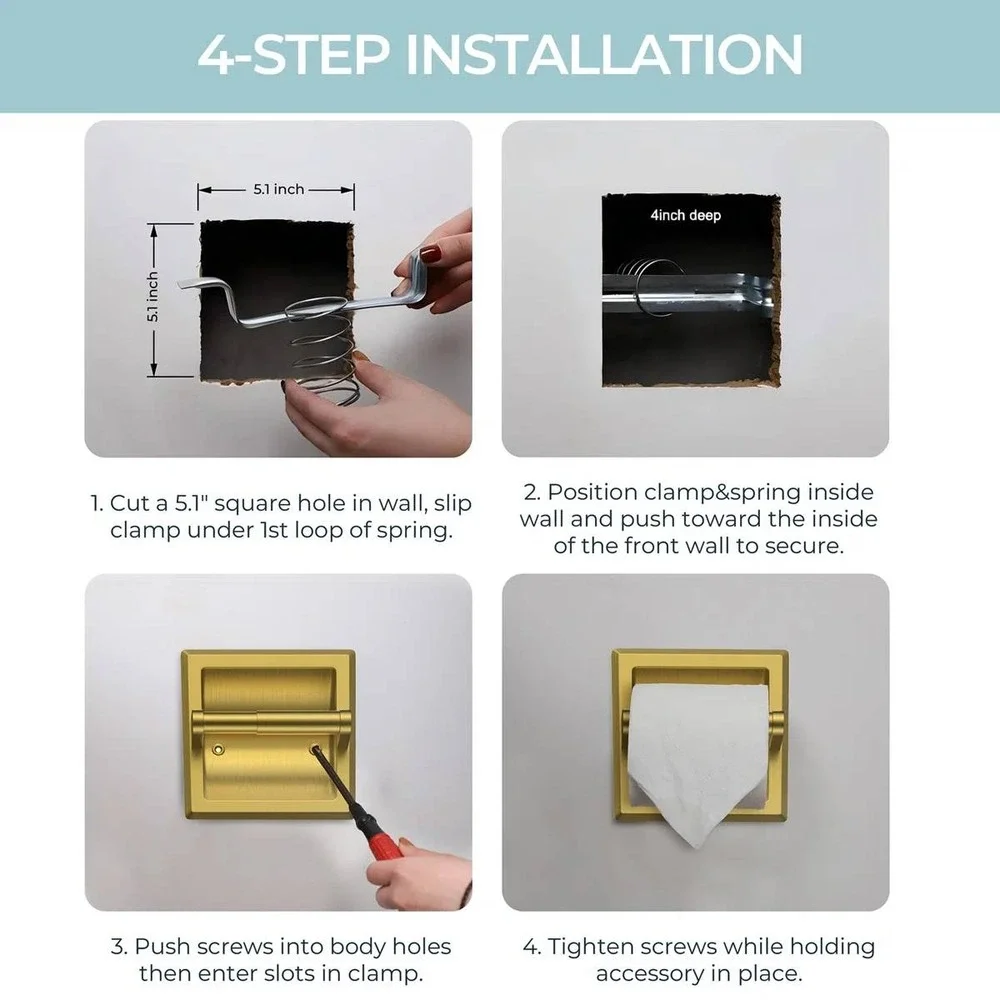 4-STEP INSTALLATION

5.1 inch

5.1 inch

1. Cut a 5.1" square hole in wall, slip clamp under 1st loop of spring.

4inch deep

2. Position clamp&spring inside wall and push toward the inside of the front wall to secure.

3. Push screws into body holes then enter slots in clamp.

4. Tighten screws while holding accessory in place.